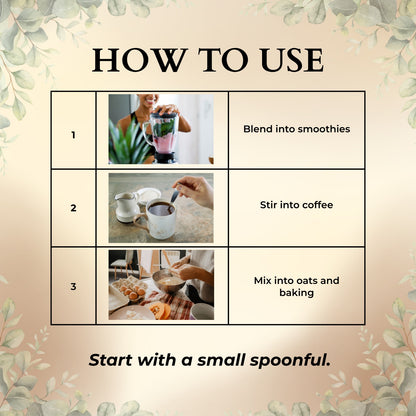 HOW TO USE

| 1 | | Blend into smoothies |
|---|---|---|
| 2 | | Stir into coffee |
| 3 | | Mix into oats and baking |

Start with a small spoonful.