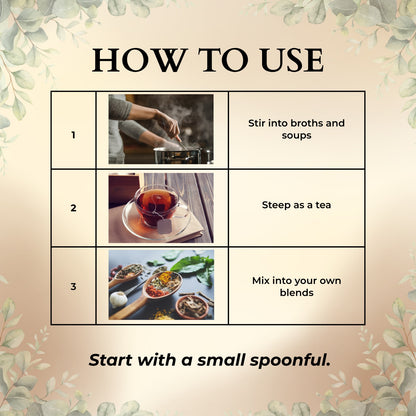 HOW TO USE

| 1 | | Stir into broths and soups |
|---|---|---|
| 2 | | Steep as a tea |
| 3 | | Mix into your own blends |

Start with a small spoonful.