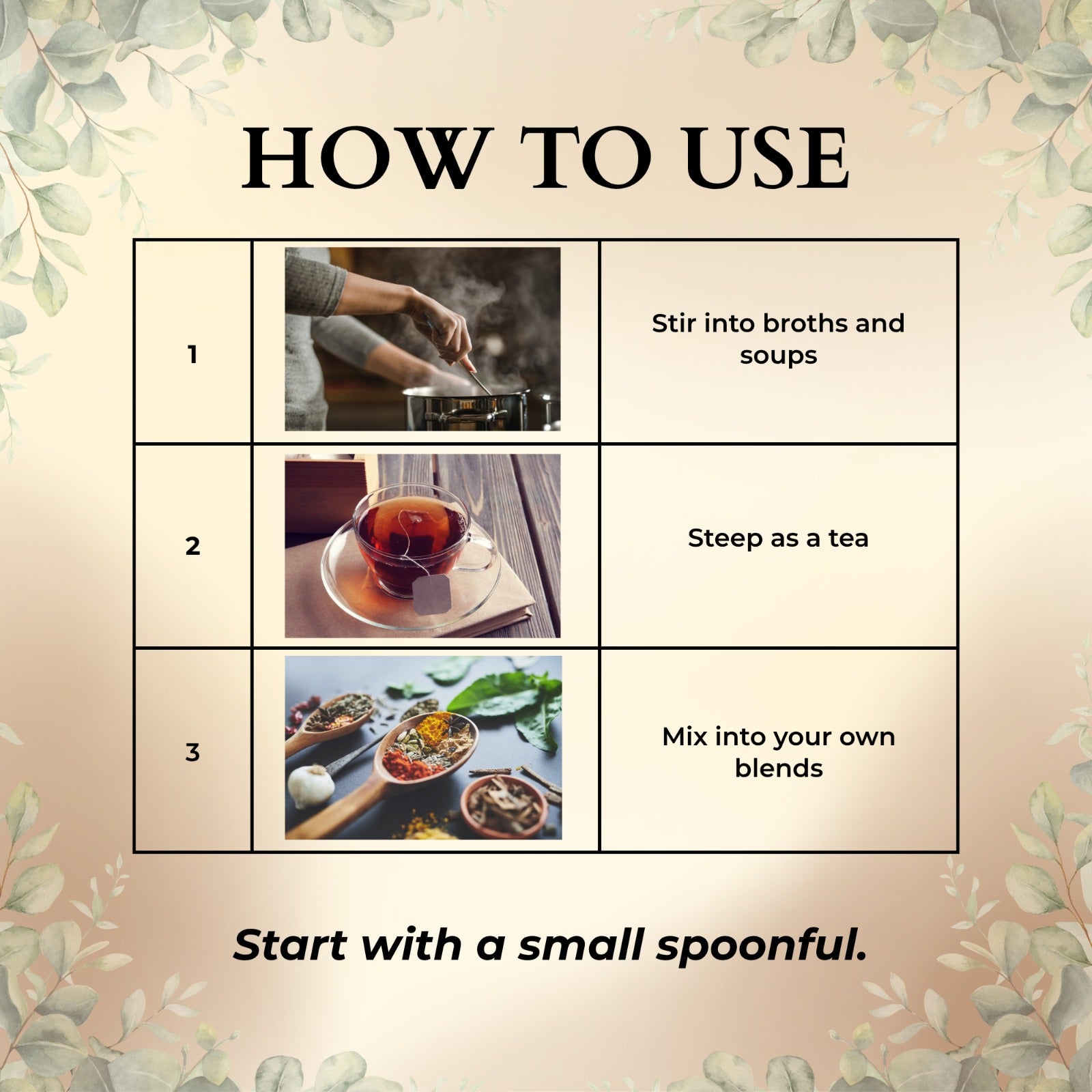 HOW TO USE

| | | |
|---|---|---|
| 1 | | Stir into broths and soups |
| 2 | | Steep as a tea |
| 3 | | Mix into your own blends |

Start with a small spoonful.