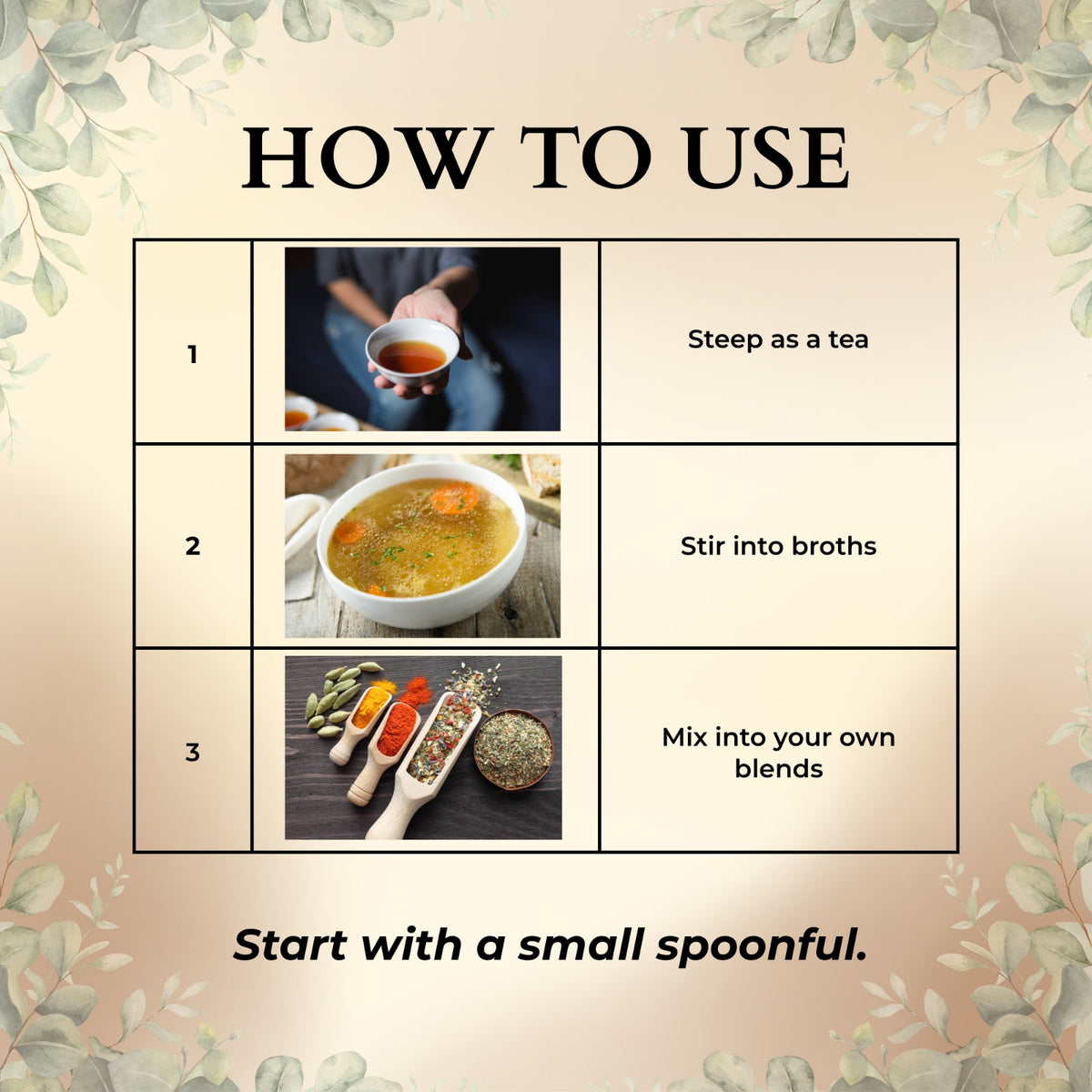 HOW TO USE

| 1 | | Steep as a tea |
|---|---|---|
| 2 | | Stir into broths |
| 3 | | Mix into your own blends |

Start with a small spoonful.