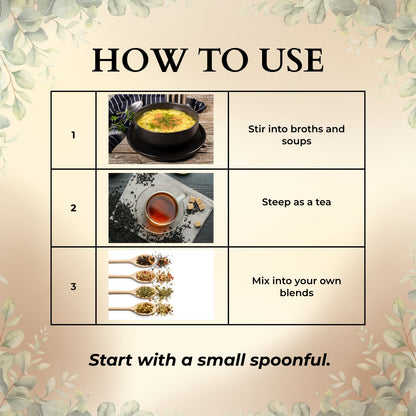 HOW TO USE

| 1 | | Stir into broths and soups |
|---|---|---|
| 2 | | Steep as a tea |
| 3 | | Mix into your own blends |

Start with a small spoonful.