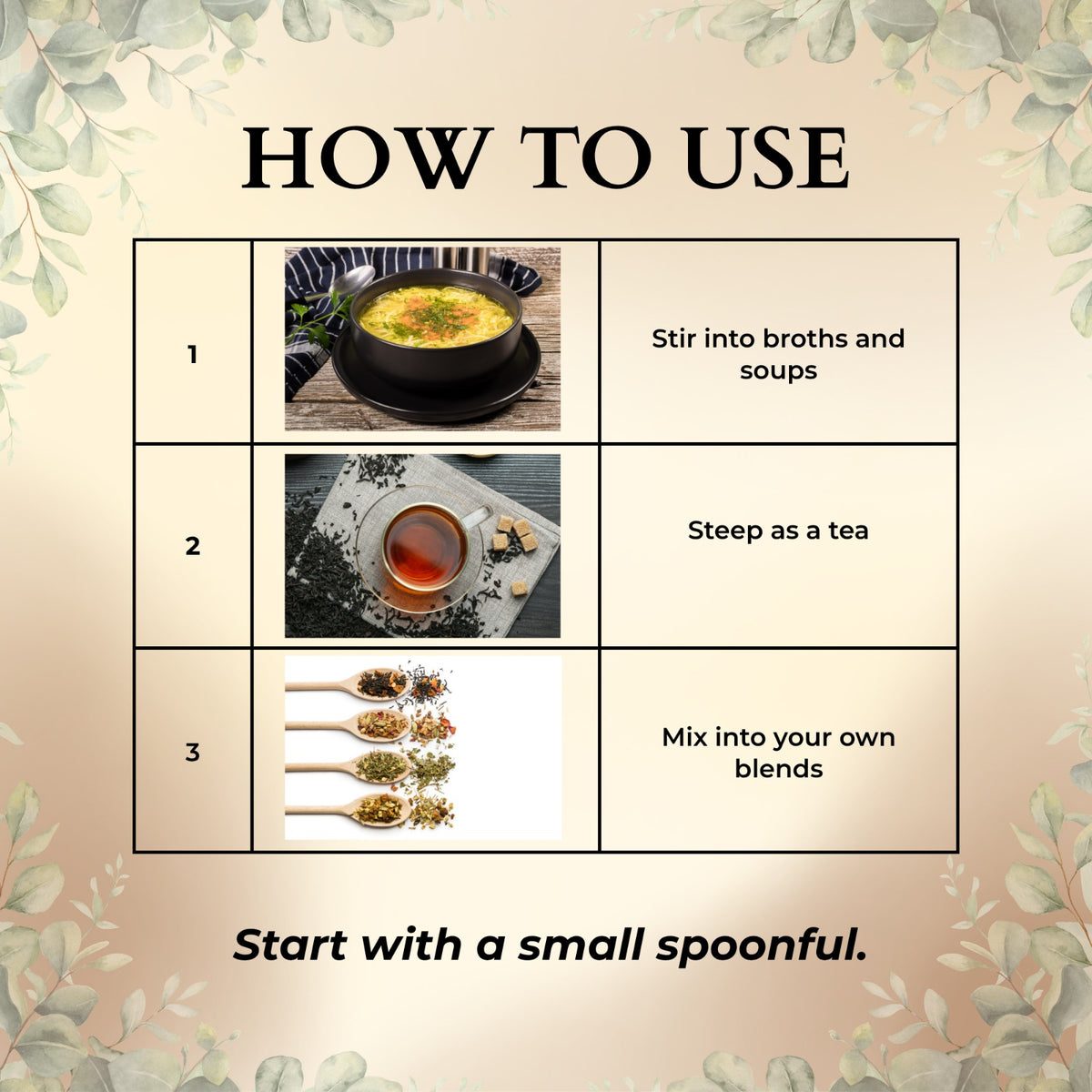 HOW TO USE

| 1 | | Stir into broths and soups |
|---|---|---|
| 2 | | Steep as a tea |
| 3 | | Mix into your own blends |

Start with a small spoonful.