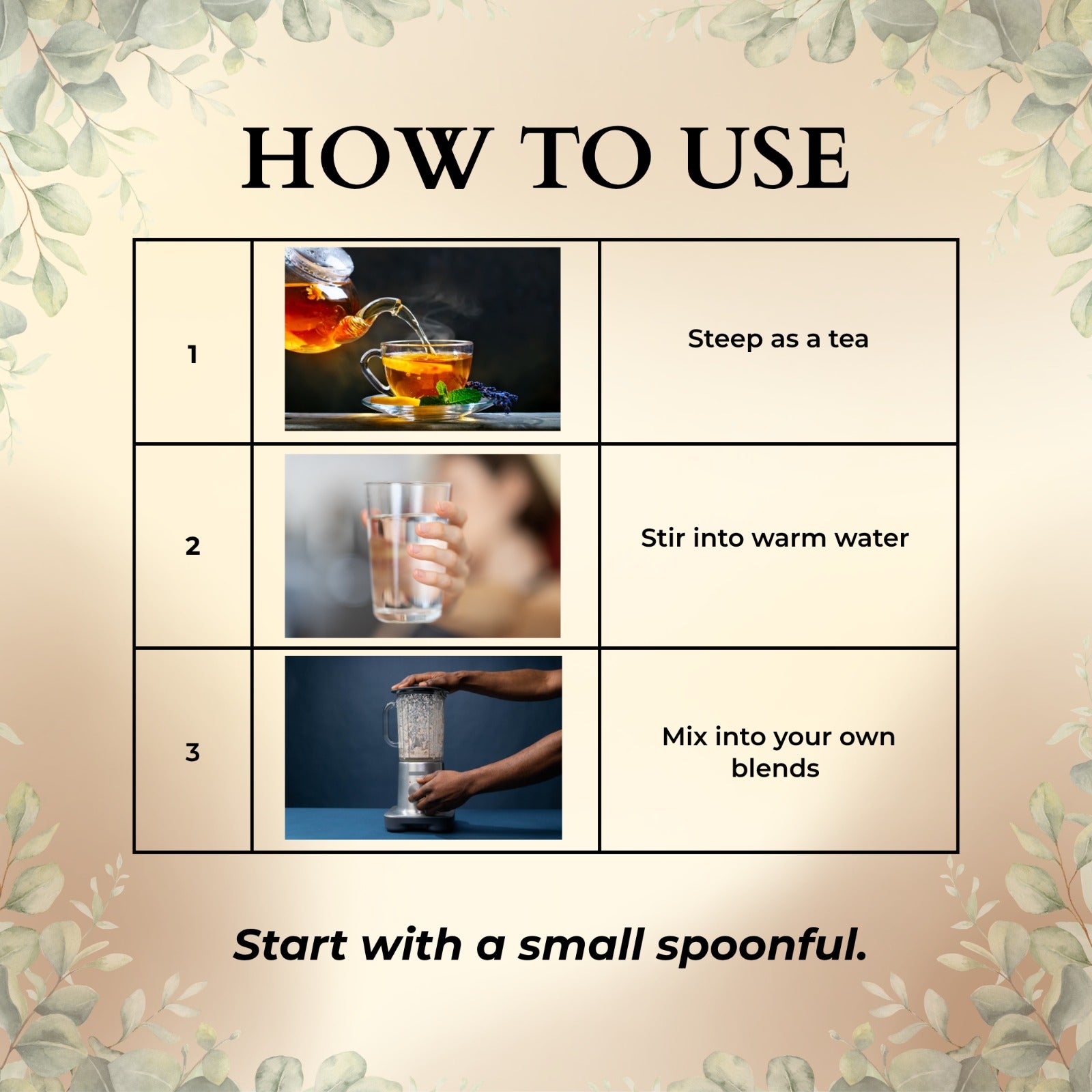 HOW TO USE

| 1 | | Steep as a tea |
|---|---|---|
| 2 | | Stir into warm water |
| 3 | | Mix into your own blends |

Start with a small spoonful.